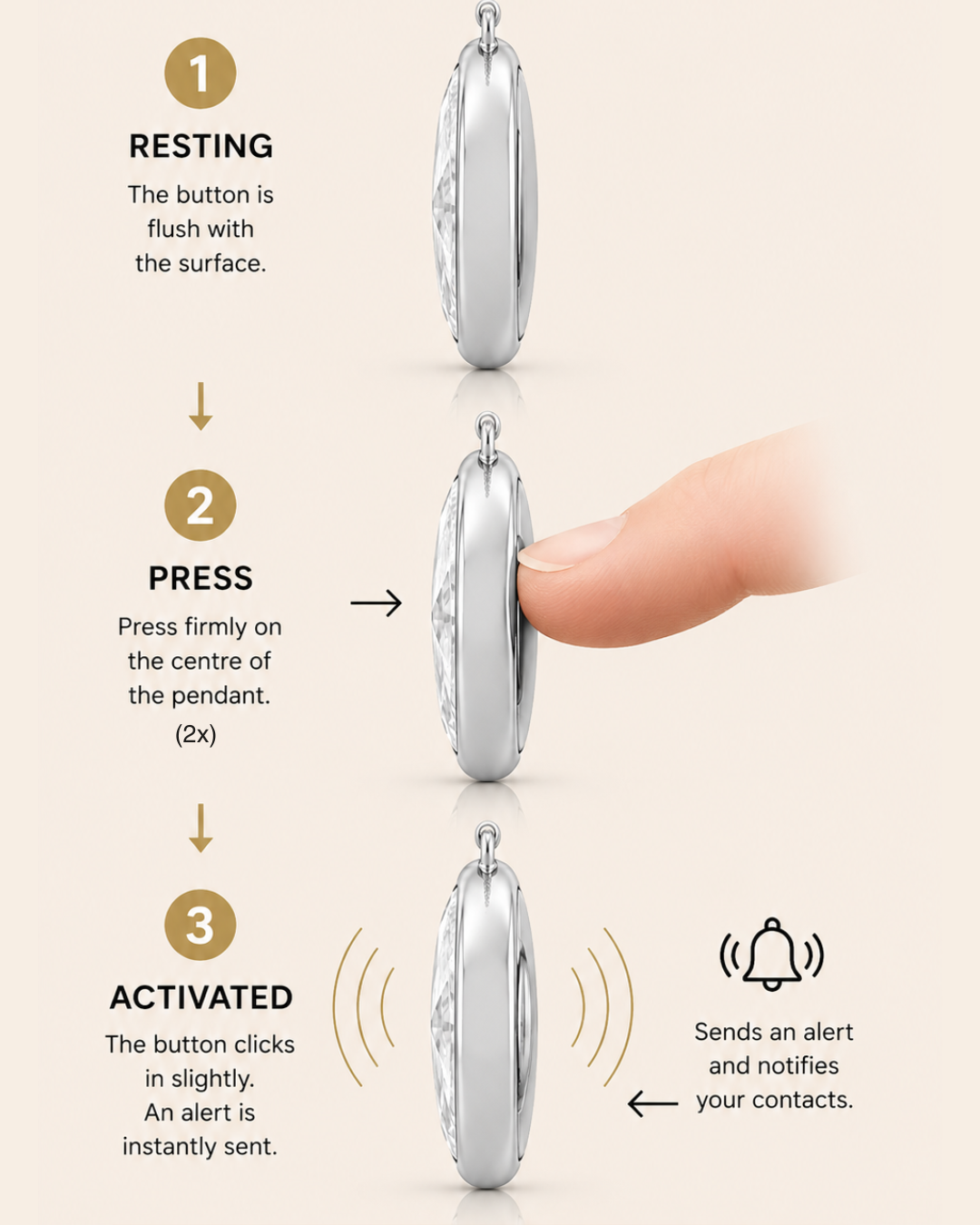 1

RESTING

The button is flush with the surface.

2

PRESS

Press firmly on the centre of the pendant. (2x)

3

ACTIVATED

The button clicks in slightly. An alert is instantly sent.

Sends an alert and notifies your contacts.